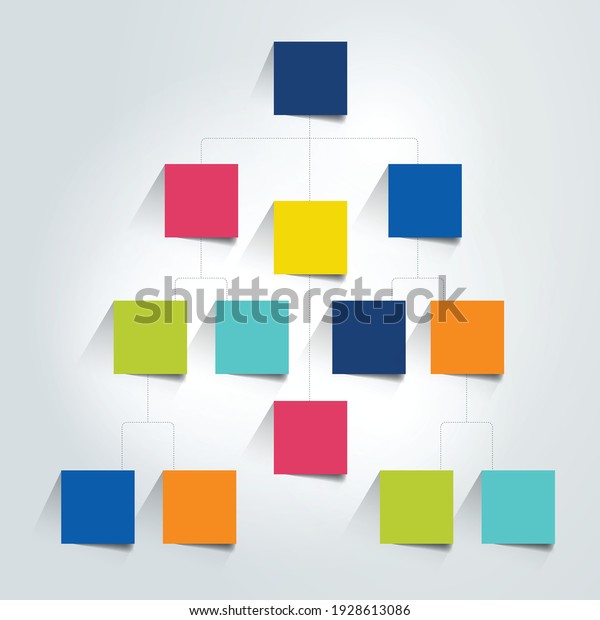 shutterstock

www.shutterstock.com · 1928613086