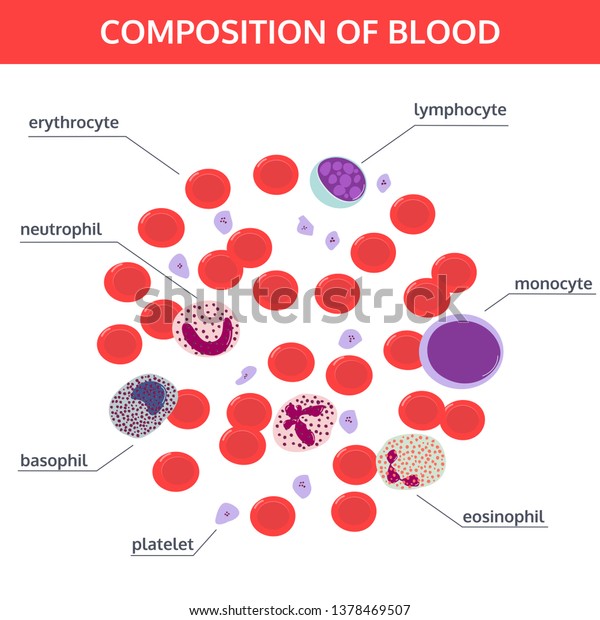 COMPOSITION OF BLOOD

erythrocyte

lymphocyte

neutrophil

monocyte

shutterstock

basophil

eosinophil

platelet

www.shutterstock.com · 1378469507