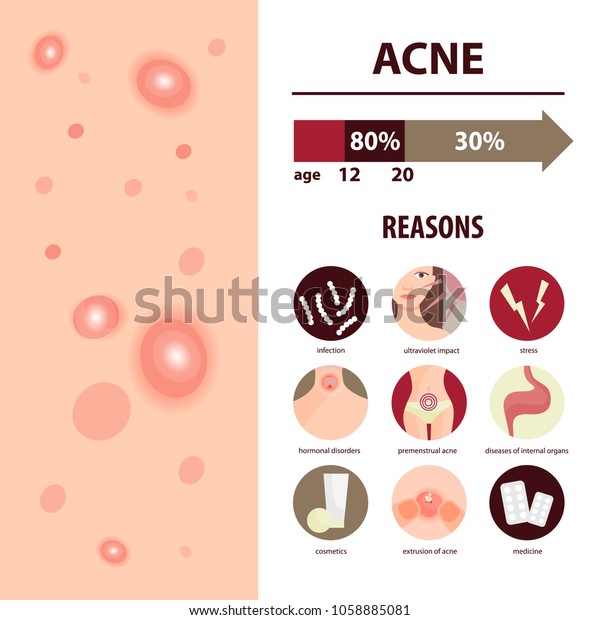 ACNE

80% 30%

age 12 20

REASONS

shutterstock

infection

ultraviolet impact

stress

hormonal disorders

premenstrual acne

diseases of internal organs

cosmetics

extrusion of acne

medicine

www.shutterstock.com · 1058885081