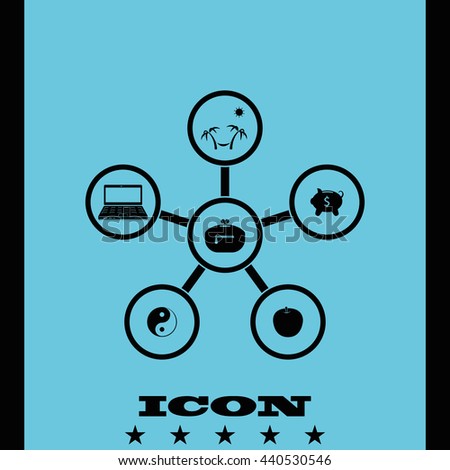 $

shutterstock

ICON

★ ★ ★ ★ ★

www.shutterstock.com · 440530546