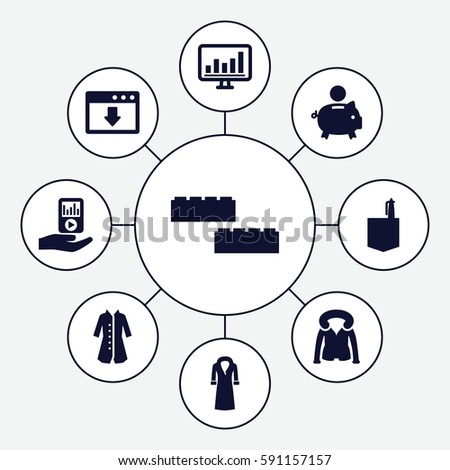 shutterstock

www.shutterstock.com · 591157157