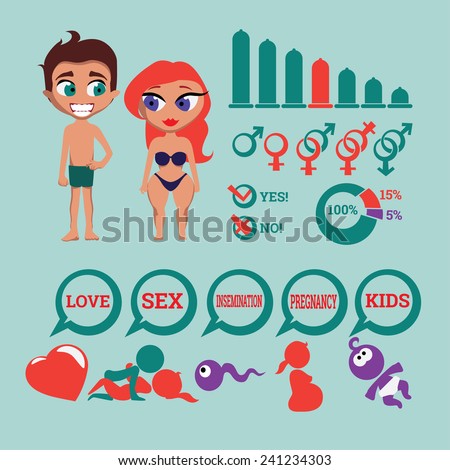 YES!

NO!

100%

15%

5%

shutterstock

LOVE

SEX

INSEMINATION

PREGNANCY

KIDS

www.shutterstock.com · 241234303