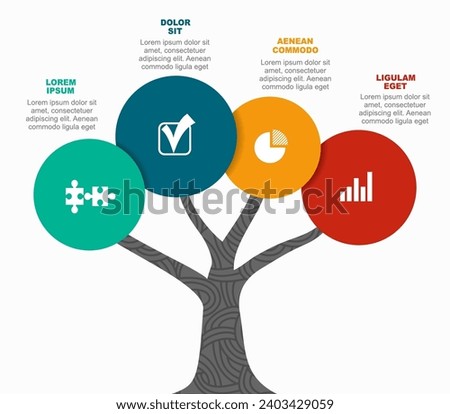 LOREM IPSUM

Lorem ipsum dolor sit amet, consectetuer adipiscing elit. Aenean commodo ligula eget

DOLOR SIT

Lorem ipsum dolor sit amet, consectetuer adipiscing elit. Aenean commodo ligula eget

AENEAN COMMODO

Lorem ipsum dolor sit amet, consectetuer adipiscing elit. Aenean commodo ligula eget

LIGULAM EGET

Lorem ipsum dolor sit amet, consectetuer adipiscing elit. Aenean commodo ligula eget

shutterstock

www.shutterstock.com · 2403429059