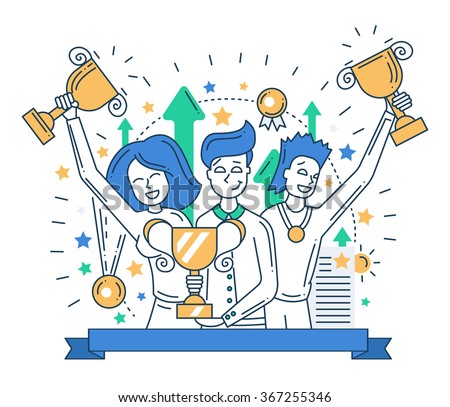 shutterstock

www.shutterstock.com · 367255346