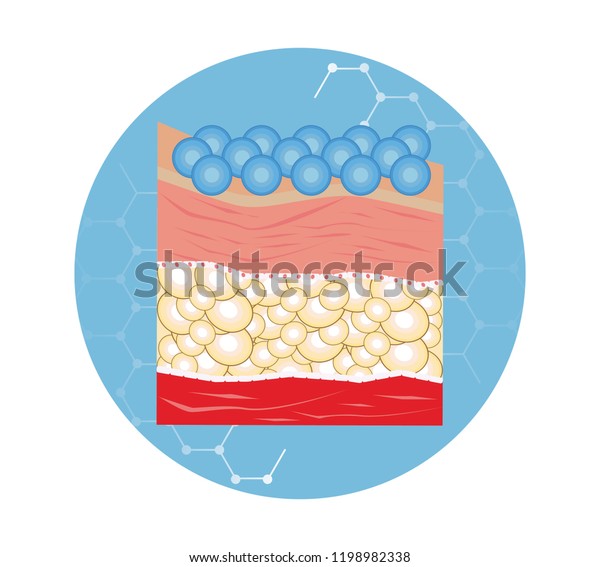 shutterstock

www.shutterstock.com · 1198982338