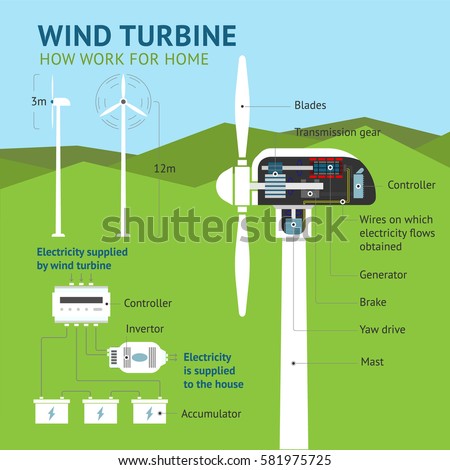 WIND TURBINE
HOW WORK FOR HOME

3m

12m

Blades

Transmission gear

Controller

Wires on which electricity flows obtained

Generator

Brake

Yaw drive

Mast

shutterstock

Electricity supplied by wind turbine

Controller

Invertor

Electricity is supplied to the house

Accumulator

www.shutterstock.com · 581975725