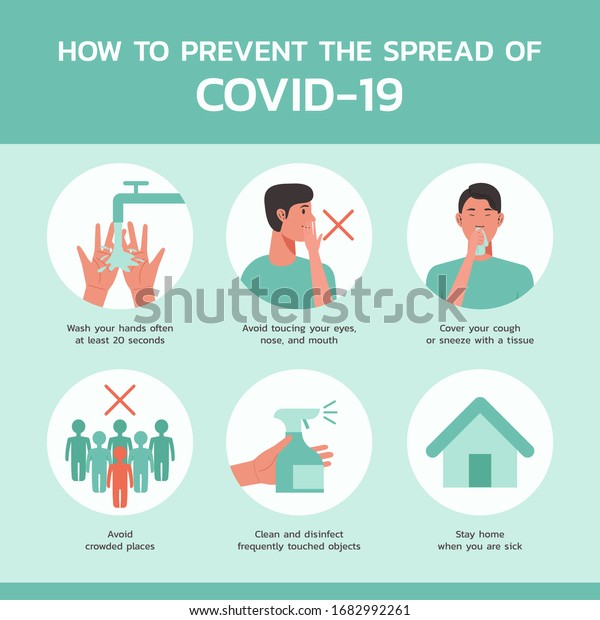 HOW TO PREVENT THE SPREAD OF
COVID-19

shutterstock

Wash your hands often at least 20 seconds

Avoid toucing your eyes, nose, and mouth

Cover your cough or sneeze with a tissue

Avoid crowded places

Clean and disinfect frequently touched objects

Stay home when you are sick

www.shutterstock.com · 1682992261