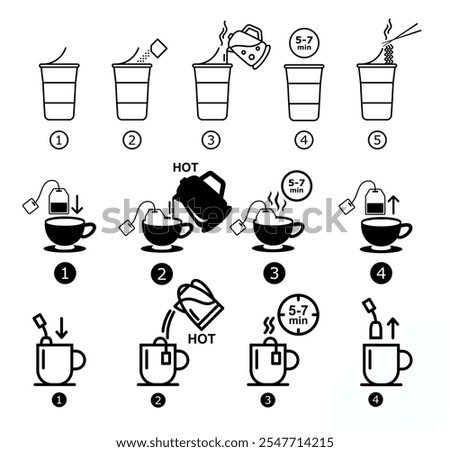 5-7 min

1 2 3 4 5

HOT

5-7 min

shutterstock

1 2 3 4

5-7 min

HOT

1 2 3 4

www.shutterstock.com · 2547714215