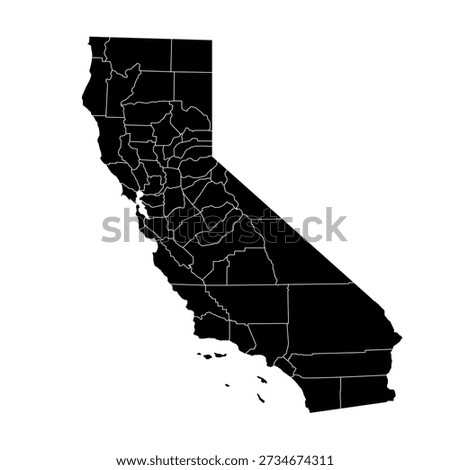 shutterstock

www.shutterstock.com · 2734674311