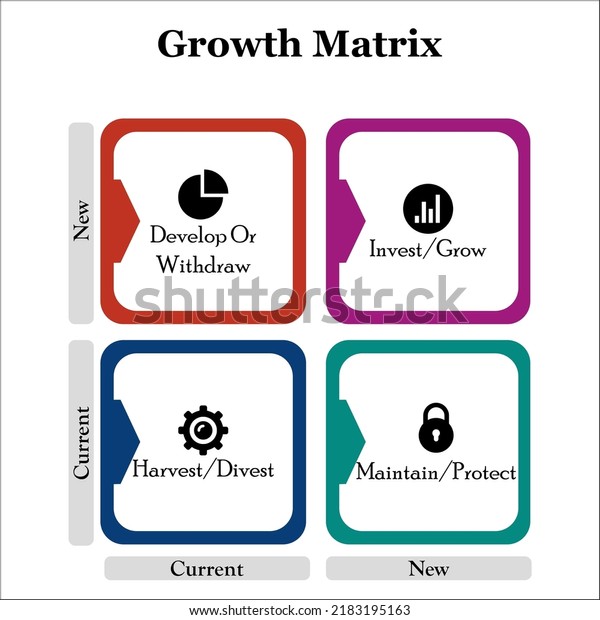 Growth Matrix

New

Develop Or Withdraw

Invest/Grow

shutterstock

Current

Harvest/Divest

Maintain/Protect

Current

New

www.shutterstock.com · 2183195163