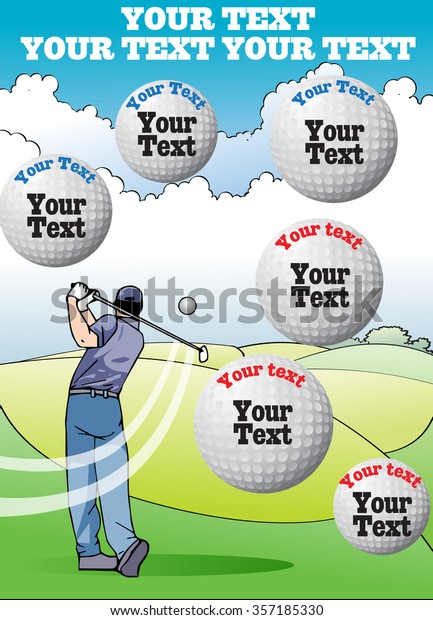 YOUR TEXT
YOUR TEXT YOUR TEXT

Your Text
Your Text

Your Text
Your Text

Your Text
Your Text

Your text
Your Text

shutterstock

Your text
Your Text

Your text
Your Text

www.shutterstock.com · 357185330