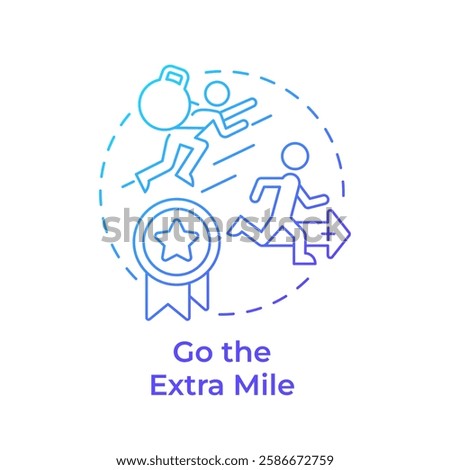 shutterstock

Go the Extra Mile

www.shutterstock.com · 2586672759