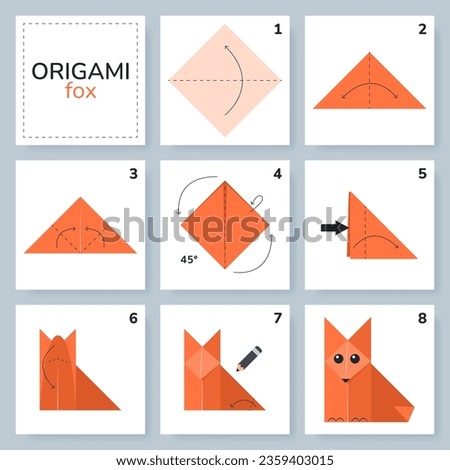 ORIGAMI
fox

1

2

3

4

45°

shutterstock

5

6

7

8

www.shutterstock.com · 2359403015