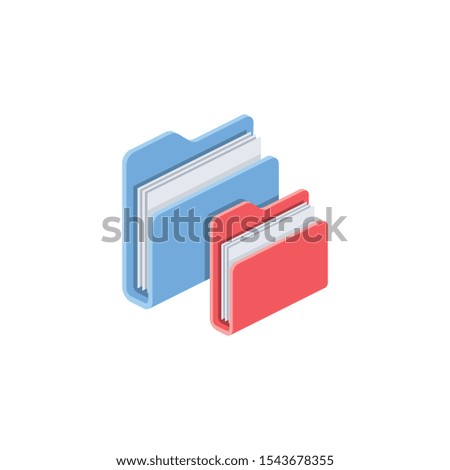 shutterstock

www.shutterstock.com · 1543678355