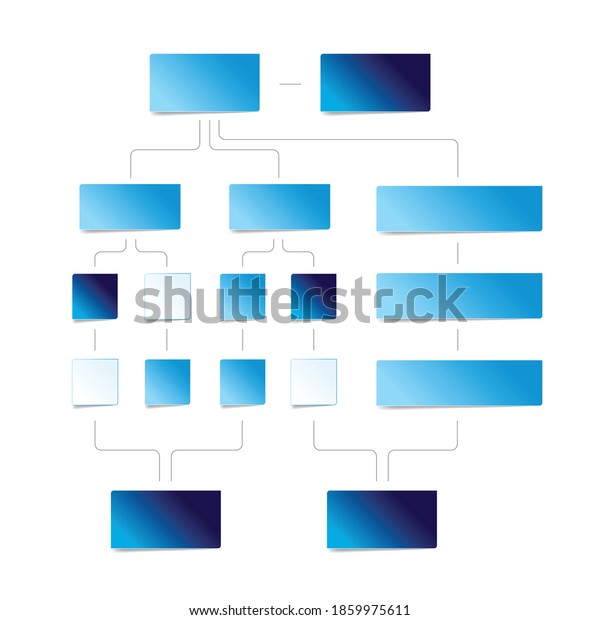 shutterstock

www.shutterstock.com · 1859975611