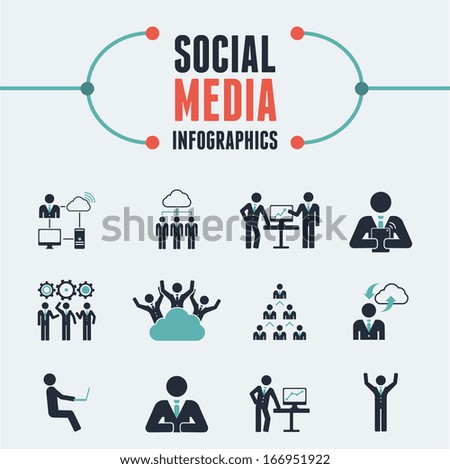 SOCIAL
MEDIA
INFOGRAPHICS

shutterstock

www.shutterstock.com · 166951922