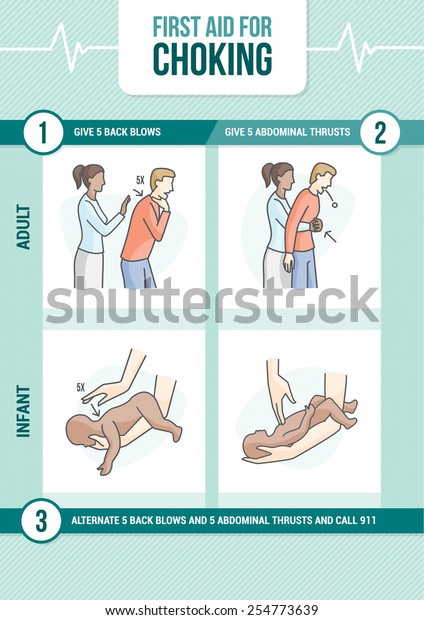 FIRST AID FOR
CHOKING

1 GIVE 5 BACK BLOWS

GIVE 5 ABDOMINAL THRUSTS 2

ADULT

5X

shutterstock

INFANT

5X

3 ALTERNATE 5 BACK BLOWS AND 5 ABDOMINAL THRUSTS AND CALL 911

www.shutterstock.com · 254773639