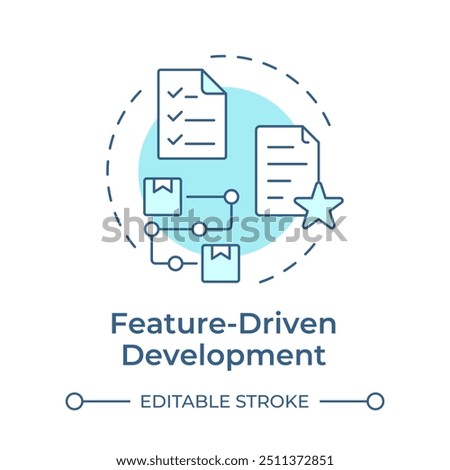 shutterstock

Feature-Driven Development

EDITABLE STROKE

www.shutterstock.com · 2511372851