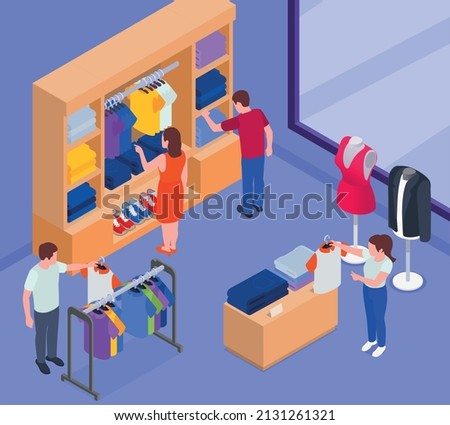 shutterstock

www.shutterstock.com · 2131261321