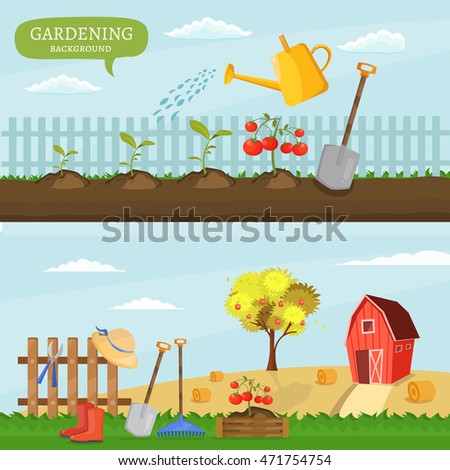 GARDENING
BACKGROUND

shutterstock

www.shutterstock.com · 471754754