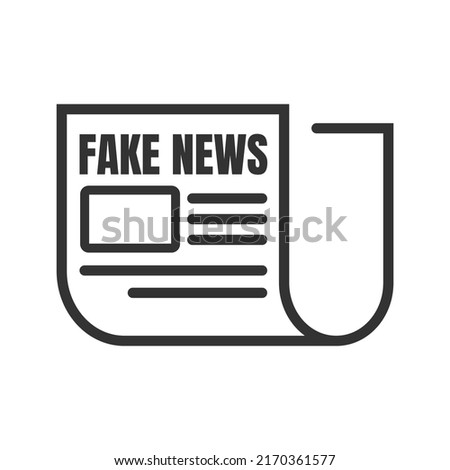 FAKE NEWS

shutterstock

www.shutterstock.com · 2170361577