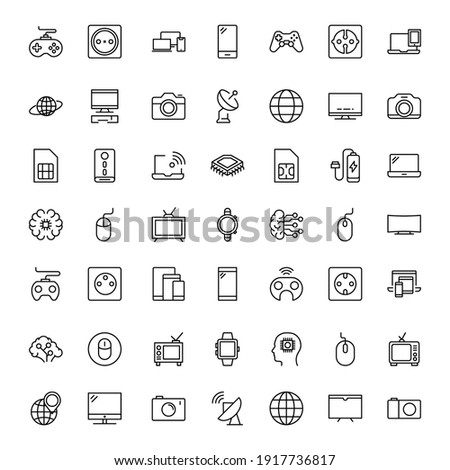 shutterstock

www.shutterstock.com · 1917736817