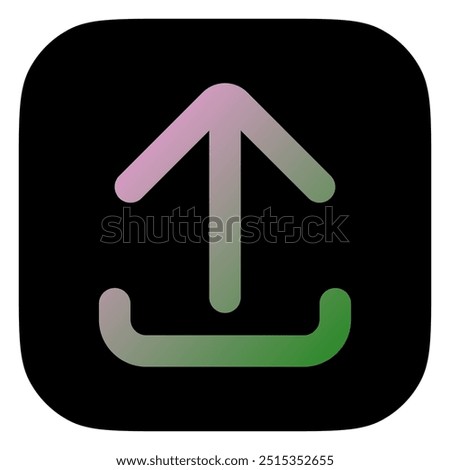 shutterstock

www.shutterstock.com · 2515352655