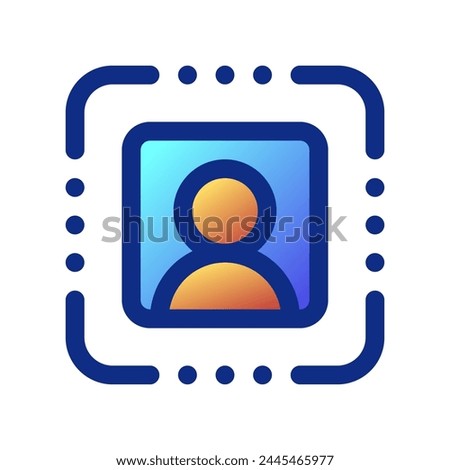 shutterstock

www.shutterstock.com · 2445465977