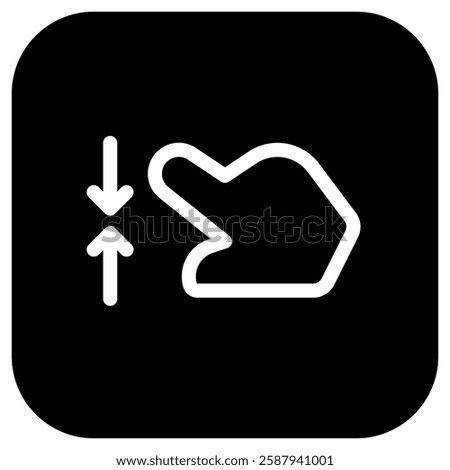 shutterstock

www.shutterstock.com · 2587941001