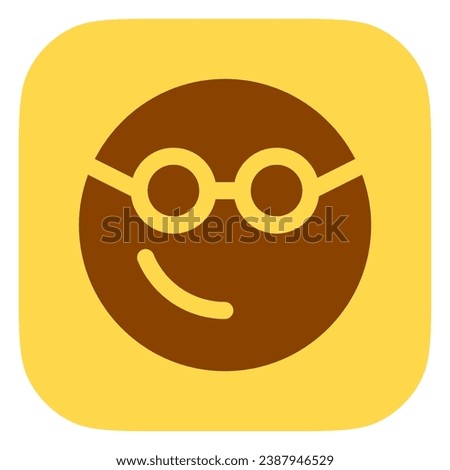 shutterstock

www.shutterstock.com · 2387946529