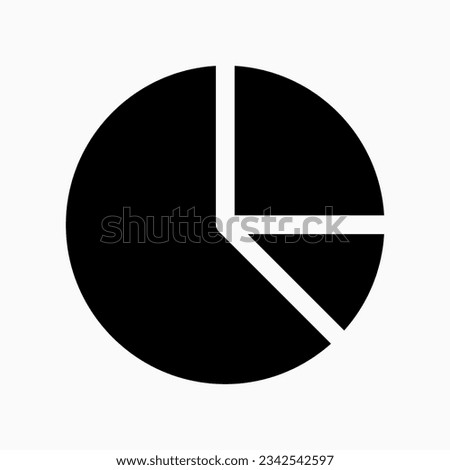 shutterstock

www.shutterstock.com · 2342542597