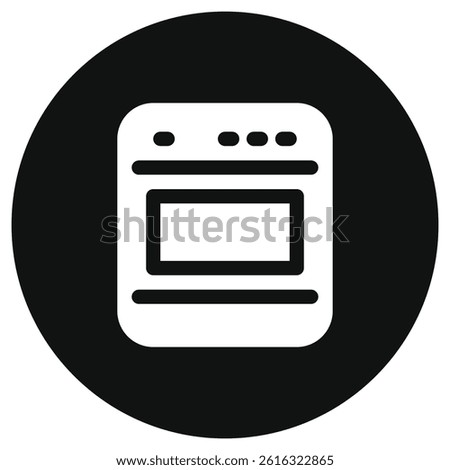 shutterstock

www.shutterstock.com · 2616322865