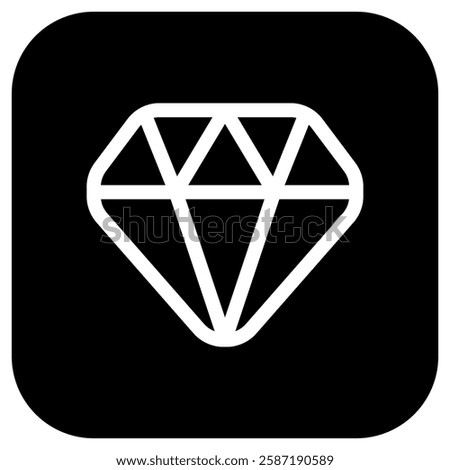 shutterstock

www.shutterstock.com · 2587190589