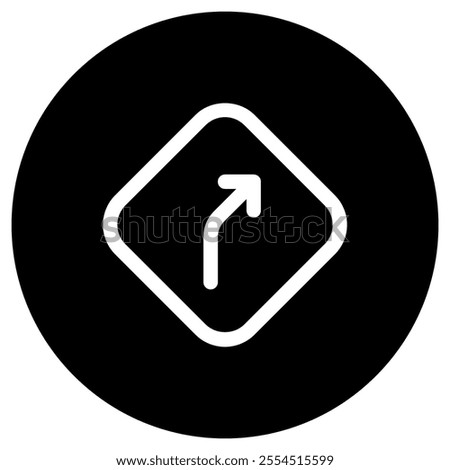 shutterstock

www.shutterstock.com · 2554515599