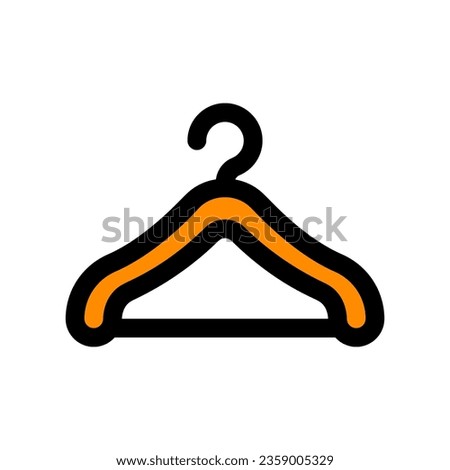 shutterstock

www.shutterstock.com · 2359005329