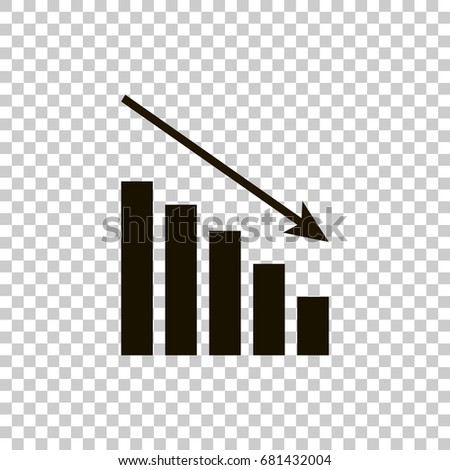 shutterstock

www.shutterstock.com · 681432004