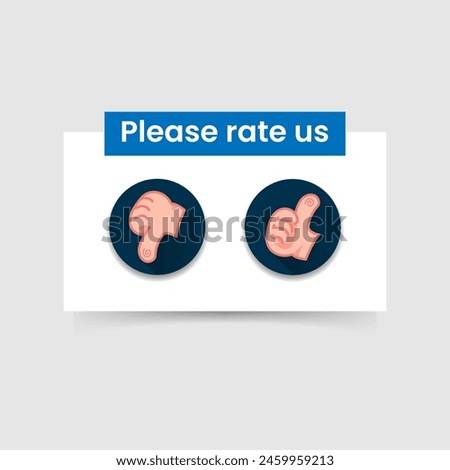 Please rate us

shutterstock

www.shutterstock.com · 2459959213