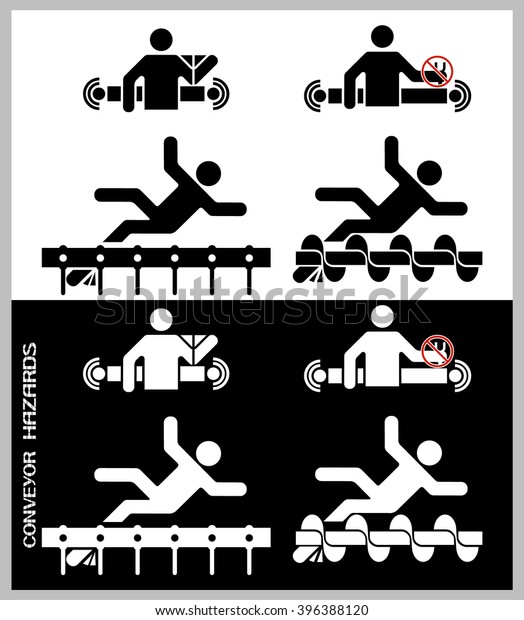 shutterstock

CONVEYOR HAZARDS

www.shutterstock.com · 396388120