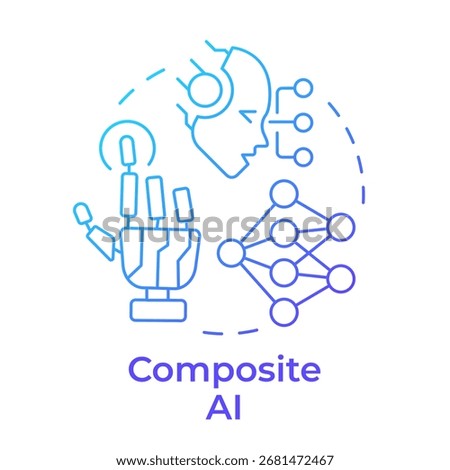 shutterstock

Composite AI

www.shutterstock.com · 2681472467