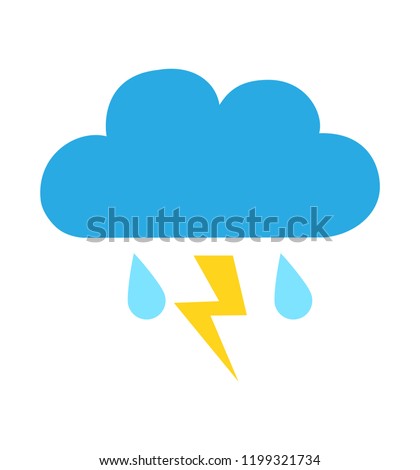 shutterstock

www.shutterstock.com · 1199321734