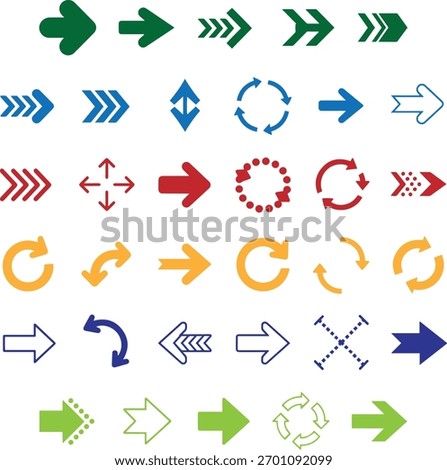 shutterstock

www.shutterstock.com · 2701092099