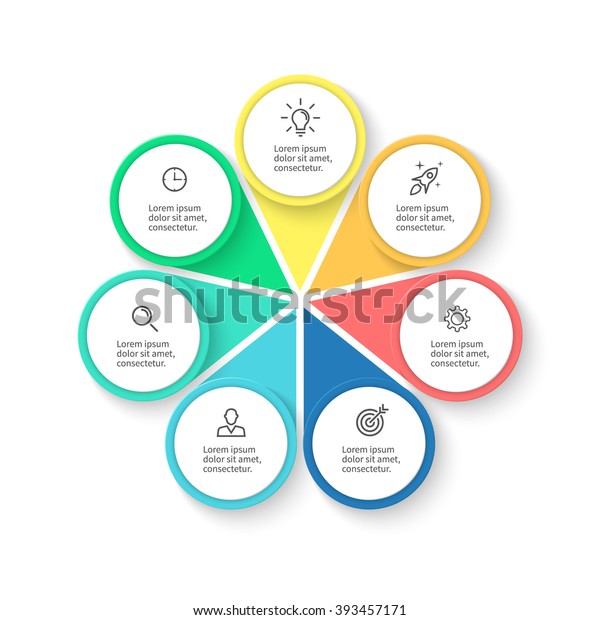 Lorem ipsum dolor sit amet, consectetur.

Lorem ipsum dolor sit amet, consectetur.

Lorem ipsum dolor sit amet, consectetur.

Lorem ipsum dolor sit amet, consectetur.

Lorem ipsum dolor sit amet, consectetur.

Lorem ipsum dolor sit amet, consectetur.

Lorem ipsum dolor sit amet, consectetur.

shutterstock

www.shutterstock.com · 393457171