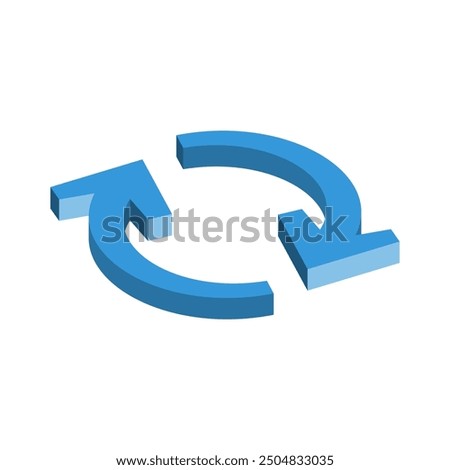 shutterstock

www.shutterstock.com · 2504833035