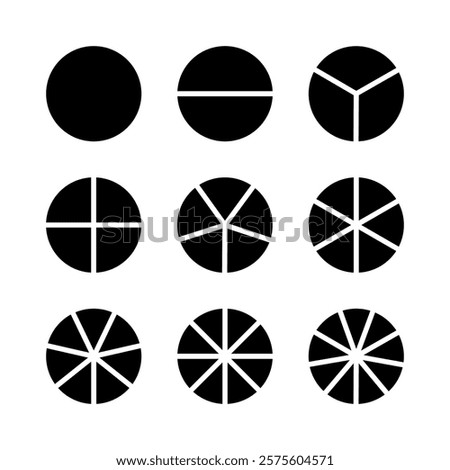 shutterstock

www.shutterstock.com · 2575604571