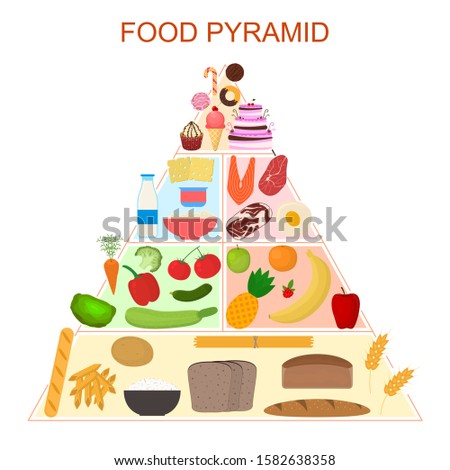 FOOD PYRAMID

shutterstock

www.shutterstock.com · 1582638358