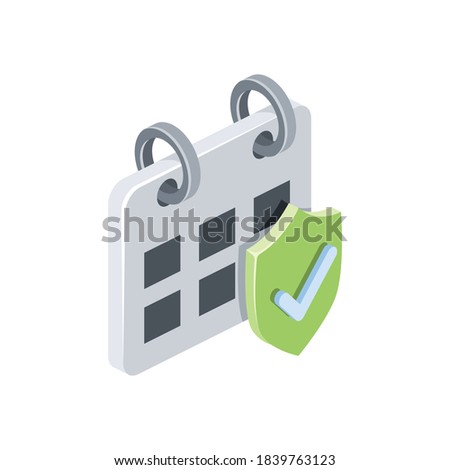 shutterstock

www.shutterstock.com · 1839763123