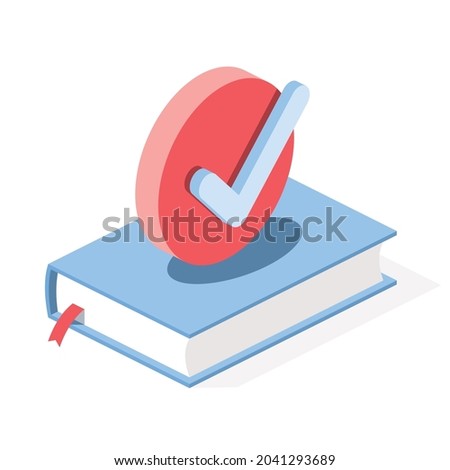 shutterstock

www.shutterstock.com · 2041293689