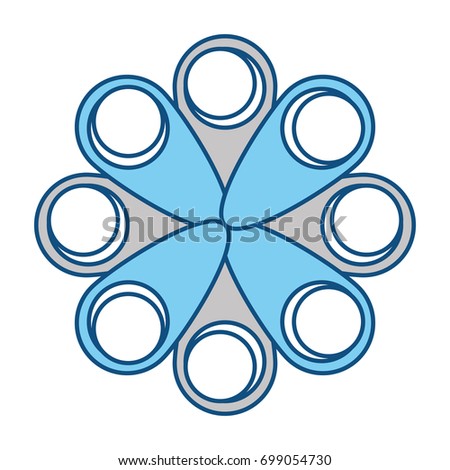 shutterstock

www.shutterstock.com · 699054730