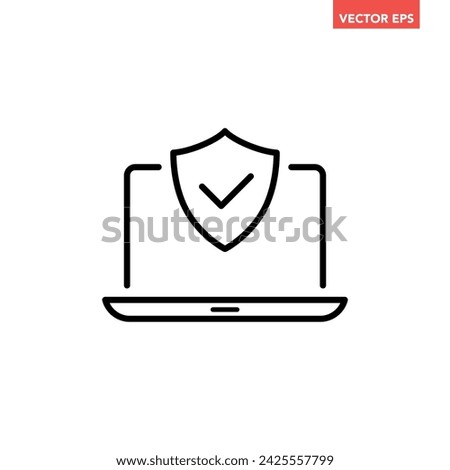 VECTOR EPS

shutterstock

www.shutterstock.com · 2425557799