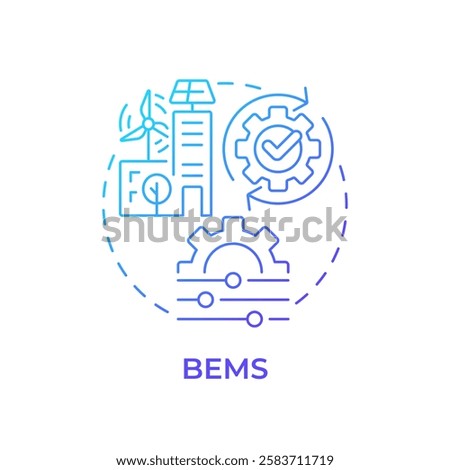 shutterstock

BEMS

www.shutterstock.com · 2583711719